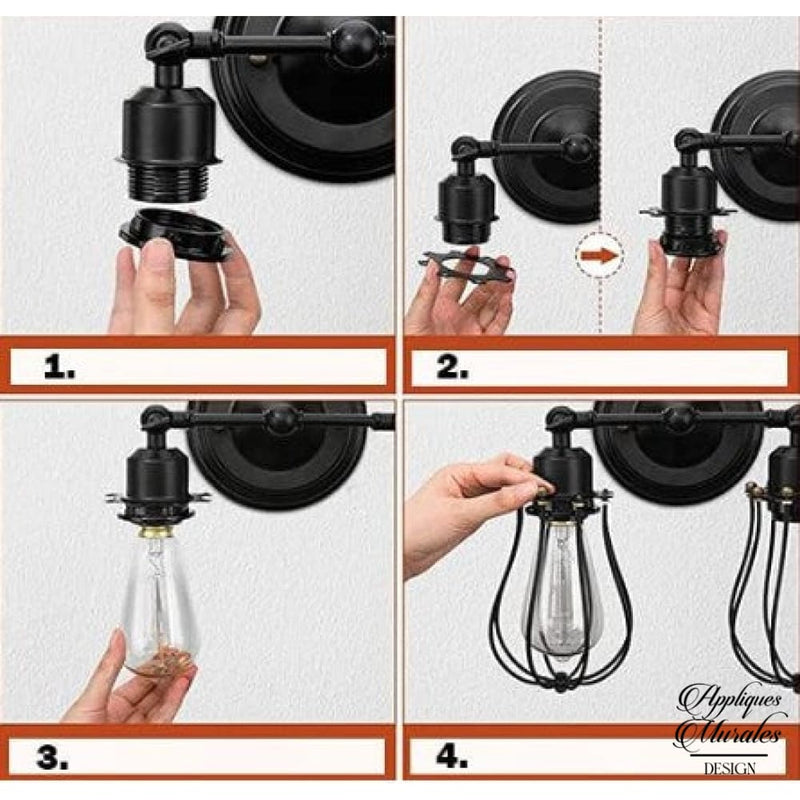 1.

2.

3.

4.

Appliques
Murales
DESIGN