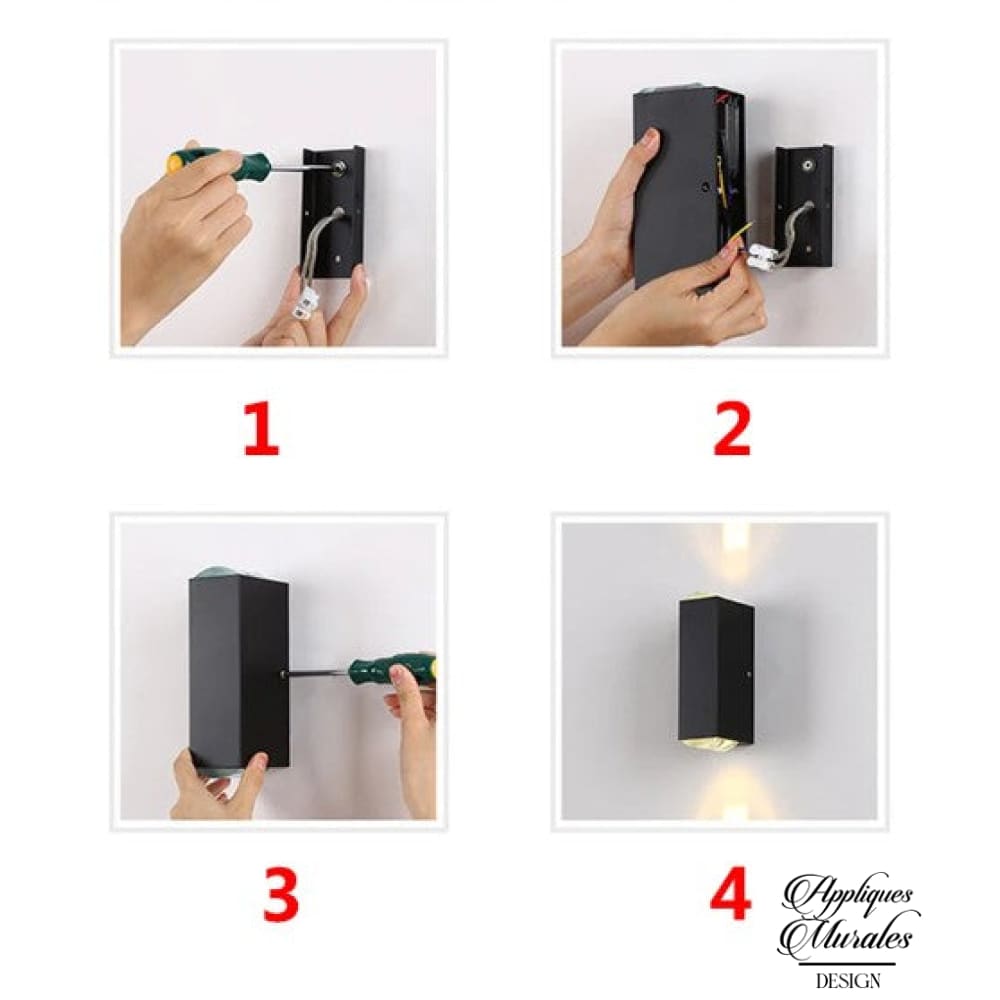 1

2

3

4

Appliques
Murales
DESIGN